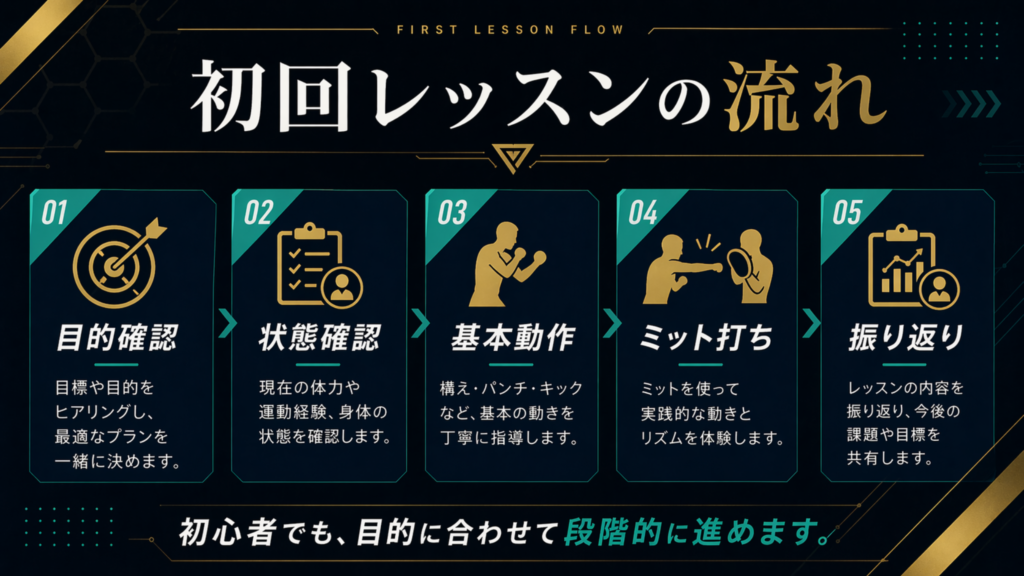 FIRST LESSON FLOW

初回レッスンの流れ

01
目的確認
目標や目的をヒアリングし、最適なプランを一緒に決めます。

02
状態確認
現在の体力や運動経験、身体の状態を確認します。

03
基本動作
構え・パンチ・キックなど、基本の動きを丁寧に指導します。

04
ミット打ち
ミットを使って実践的な動きとリズムを体験します。

05
振り返り
レッスンの内容を振り返り、今後の課題や目標を共有します。

初心者でも、目的に合わせて段階的に進めます。